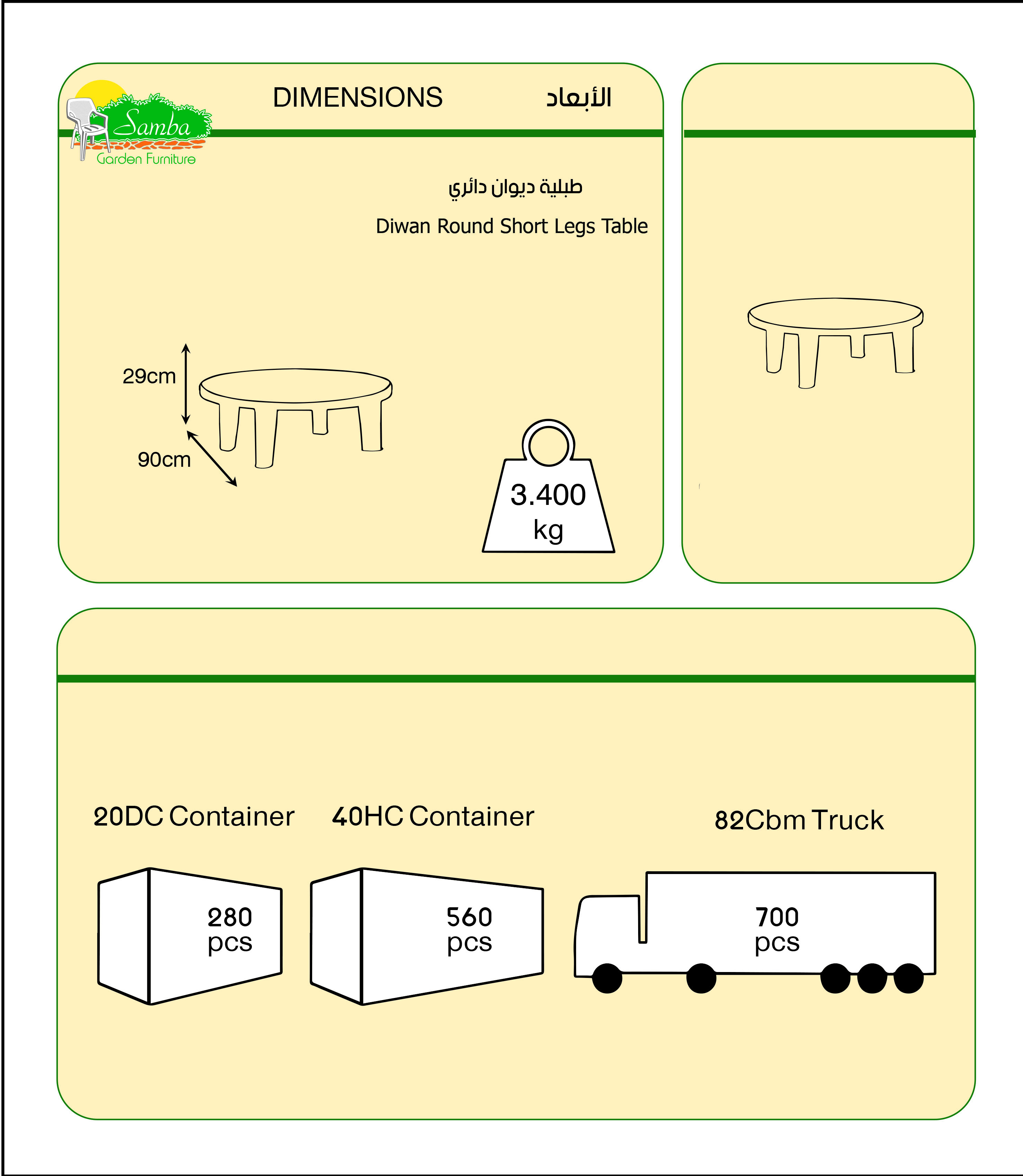 Samba
Garden Furniture

DIMENSIONS الأبعاد

طبلية ديوان دائري
Diwan Round Short Legs Table

29cm
90cm

3.400
kg

20DC Container
40HC Container
82Cbm Truck

280
pcs

560
pcs

700
pcs