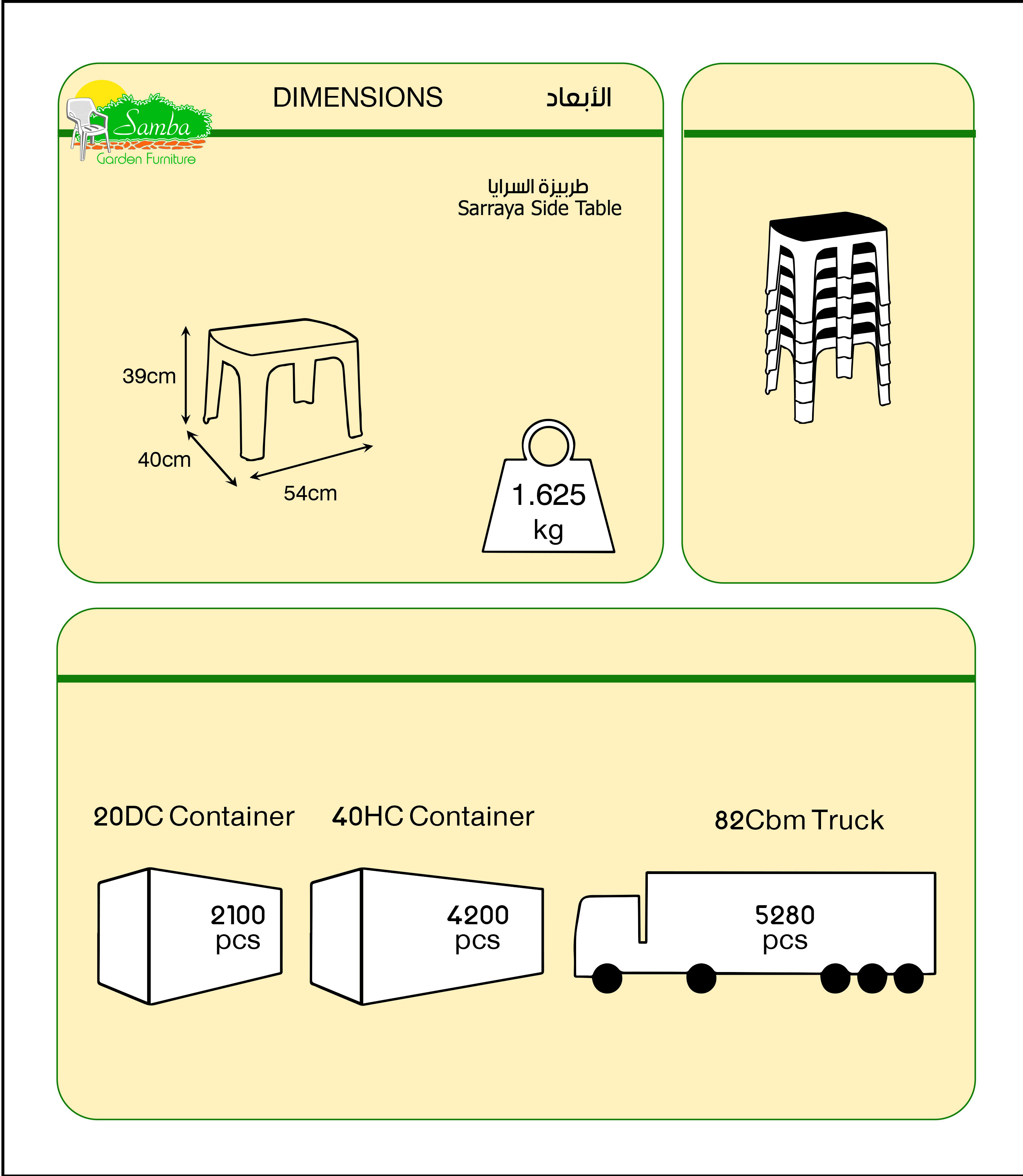 Samba
Garden Furniture

DIMENSIONS الأبعاد

طربيزة السرايا
Sarraya Side Table

39cm
40cm
54cm

1.625
kg

20DC Container
40HC Container
82Cbm Truck

2100
pcs

4200
pcs

5280
pcs